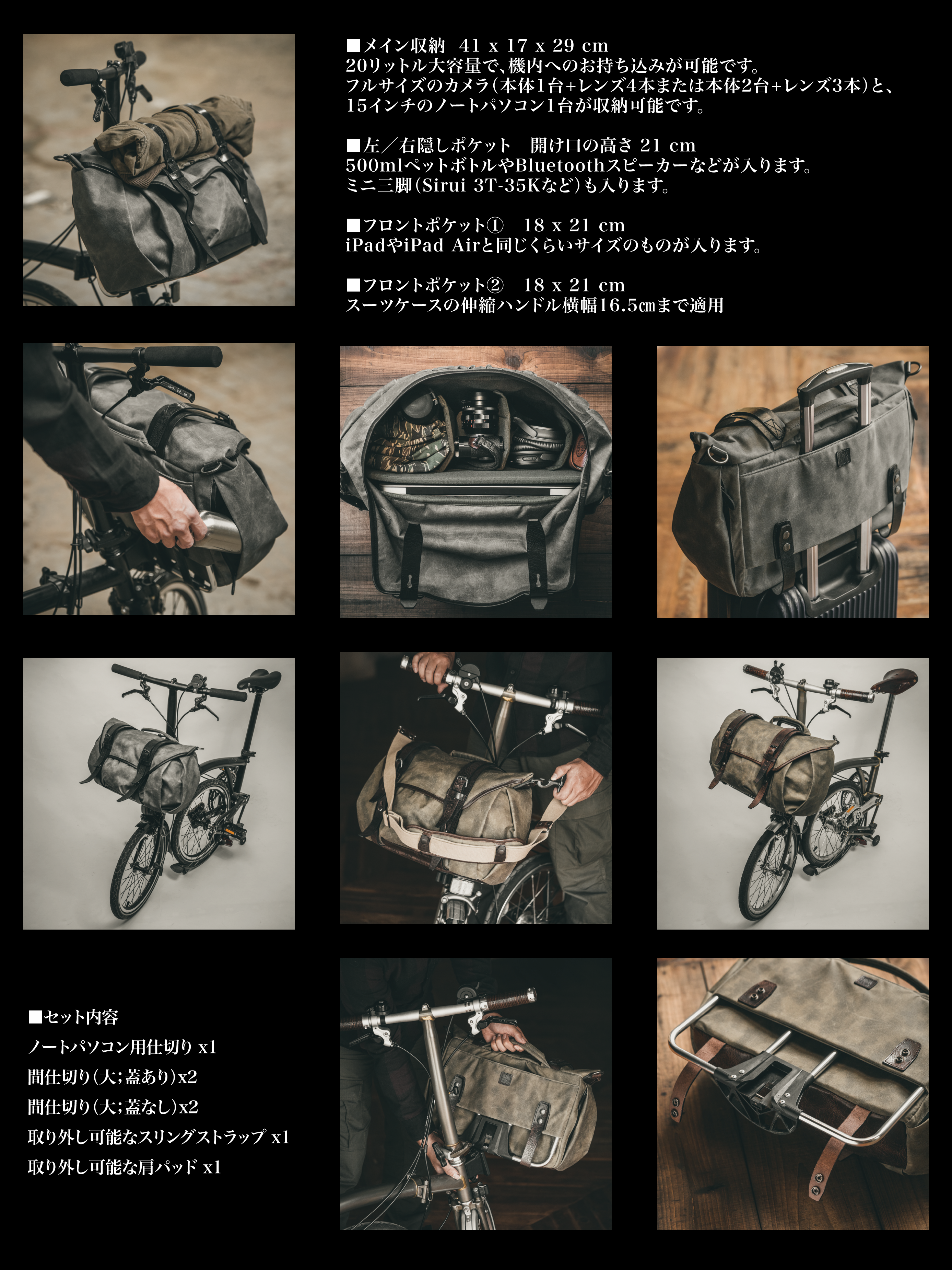 ■メイン収納　41 x 17 x 29 cm
20リットル大容量で、機内へのお持ち込みが可能です。
フルサイズのカメラ（本体1台+レンズ4本または本体2台+レンズ3本）と、
15インチのノートパソコン1台が収納可能です。

■左／右隠しポケット　開け口の高さ 21 cm
500mlペットボトルやBluetoothスピーカーなどが入ります。
ミニ三脚（Sirui 3T-35Kなど）も入ります。

■フロントポケット①　18 x 21 cm
iPadやiPad Airと同じくらいサイズのものが入ります。

■フロントポケット②　18 x 21 cm
スーツケースの伸縮ハンドル横幅16.5㎝まで適用

■セット内容
ノートパソコン用仕切り x1
間仕切り（大；蓋あり）x2
間仕切り（大；蓋なし）x2
取り外し可能なスリングストラップ x1
取り外し可能な肩パッド x1